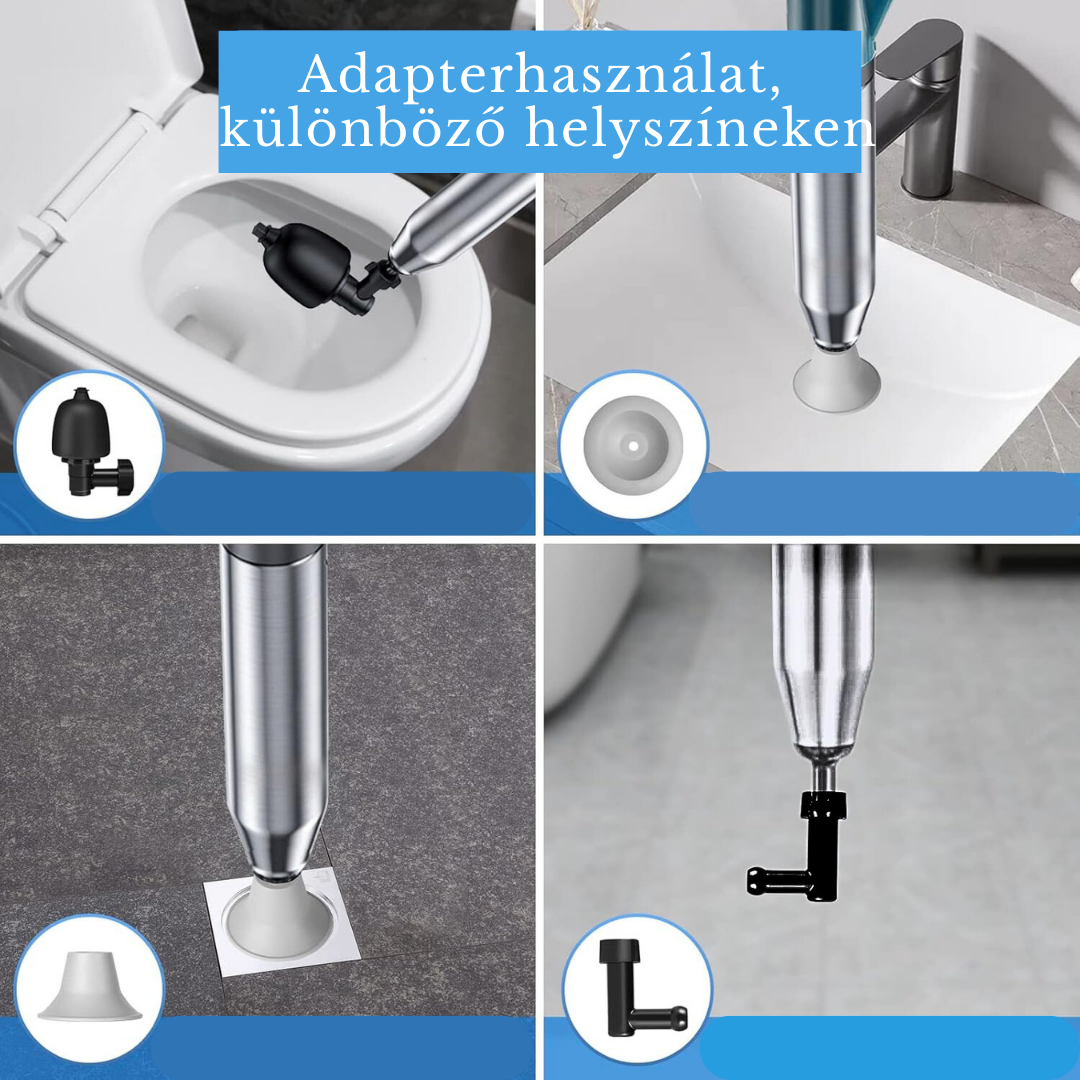 Adapterhasználat, különböző helyszíneken