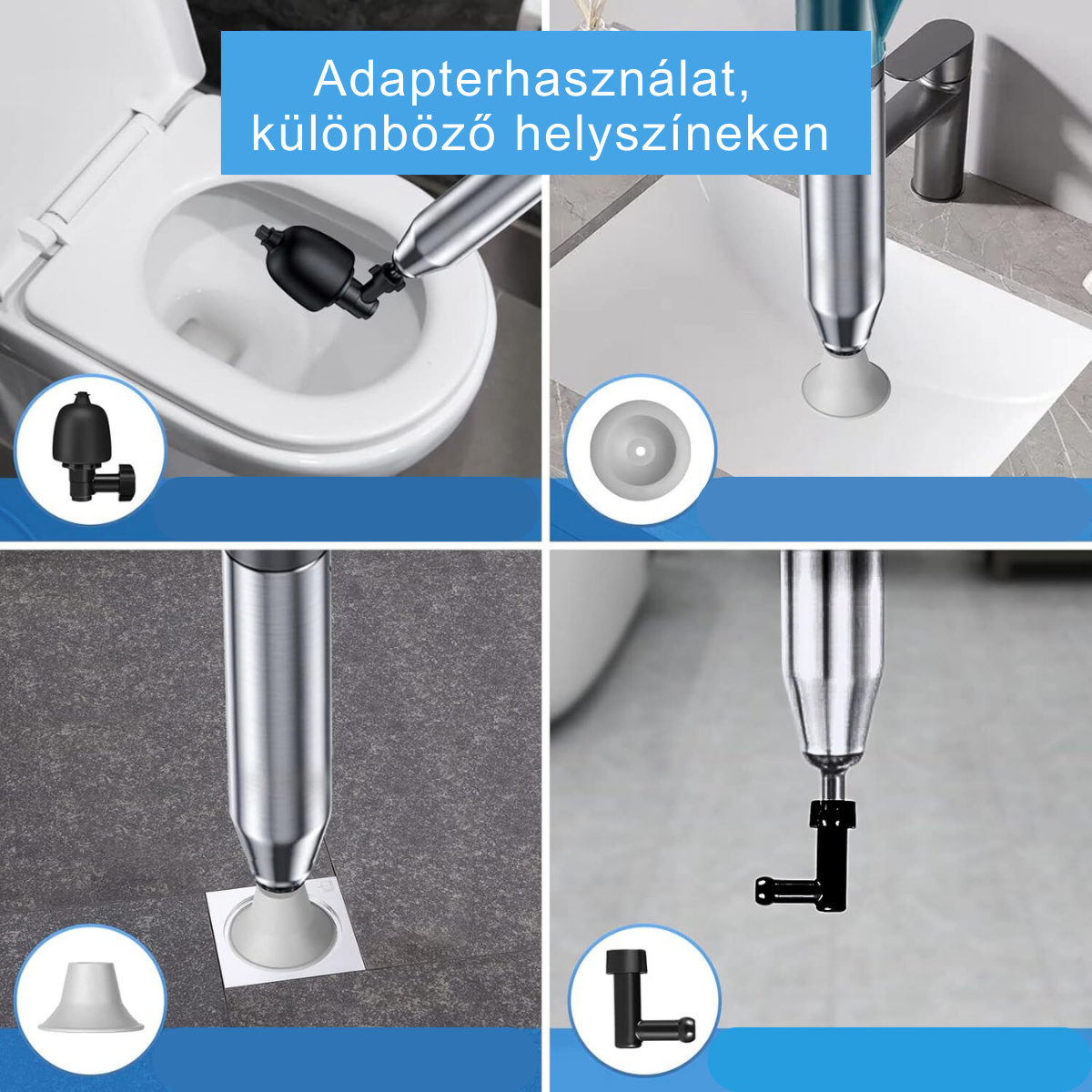 Adapterhasználat, különböző helyszíneken